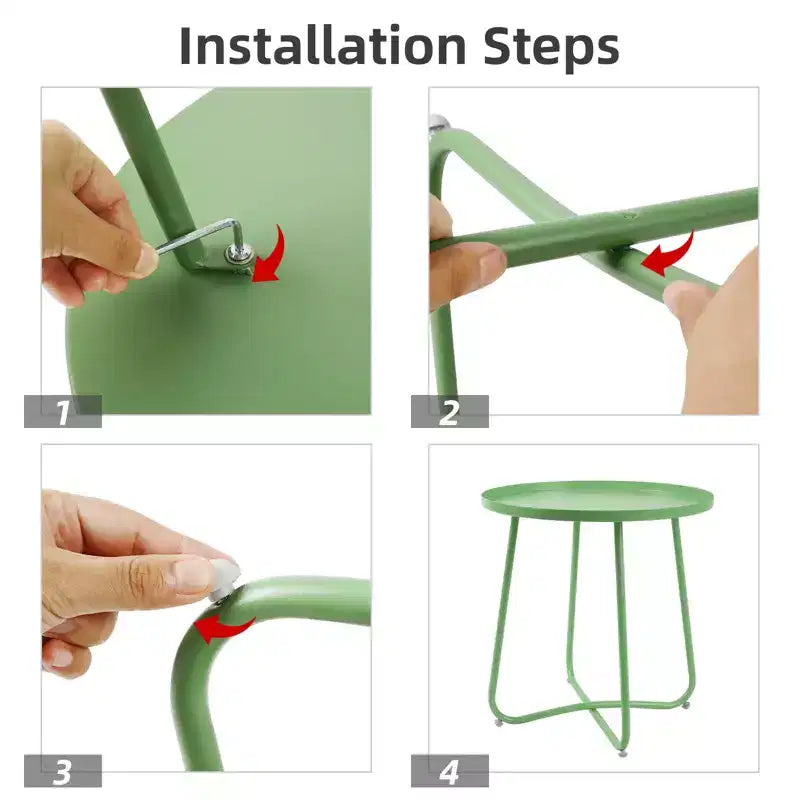 Installation Steps

1

2

3

4